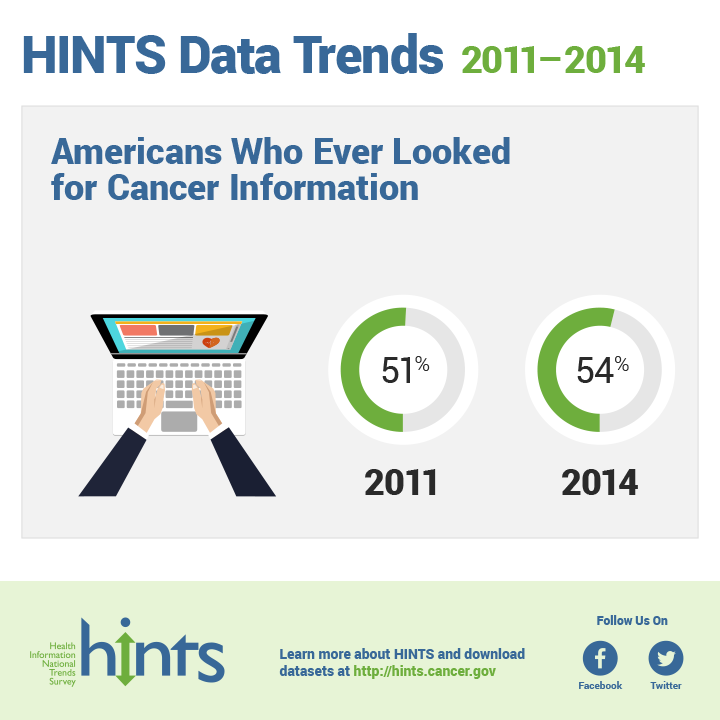 HINTS Data Trends 2011–2014

Americans Who Ever Looked for Cancer Information

51%

2011

54%

2014

Health Information National Trends Survey

hints

Learn more about HINTS and download datasets at http://hints.cancer.gov

Follow Us On

Facebook

Twitter