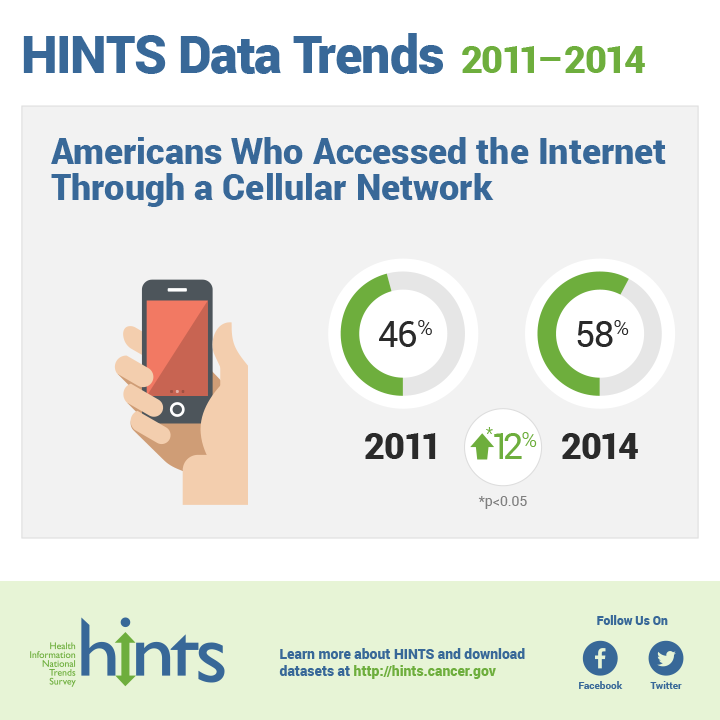 HINTS Data Trends 2011–2014

Americans Who Accessed the Internet Through a Cellular Network

46%

58%

2011

*12%

2014

*p<0.05

Health Information National Trends Survey

hints

Learn more about HINTS and download datasets at http://hints.cancer.gov

Follow Us On

Facebook

Twitter