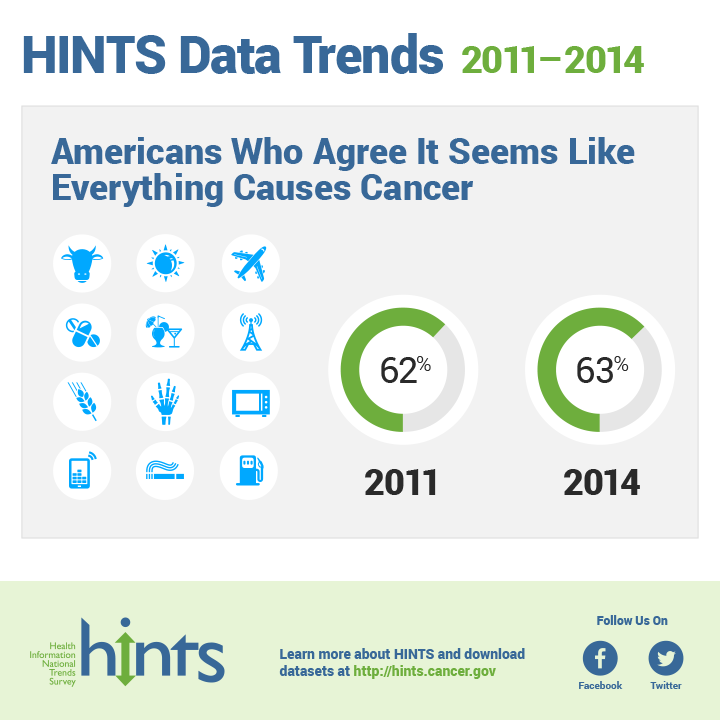 HINTS Data Trends 2011–2014

Americans Who Agree It Seems Like Everything Causes Cancer

62%

2011

63%

2014

Health Information National Trends Survey hints

Learn more about HINTS and download datasets at http://hints.cancer.gov

Follow Us On

Facebook

Twitter