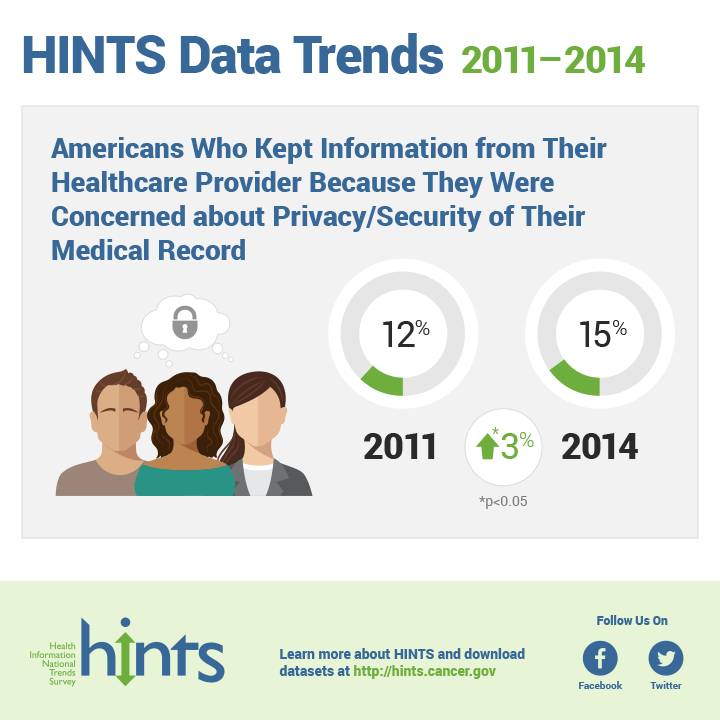 HINTS Data Trends 2011–2014

Americans Who Kept Information from Their Healthcare Provider Because They Were Concerned about Privacy/Security of Their Medical Record

12%

15%

2011

*3%

2014

*p<0.05

Health Information National Trends Survey

hints

Learn more about HINTS and download datasets at http://hints.cancer.gov

Follow Us On

Facebook

Twitter